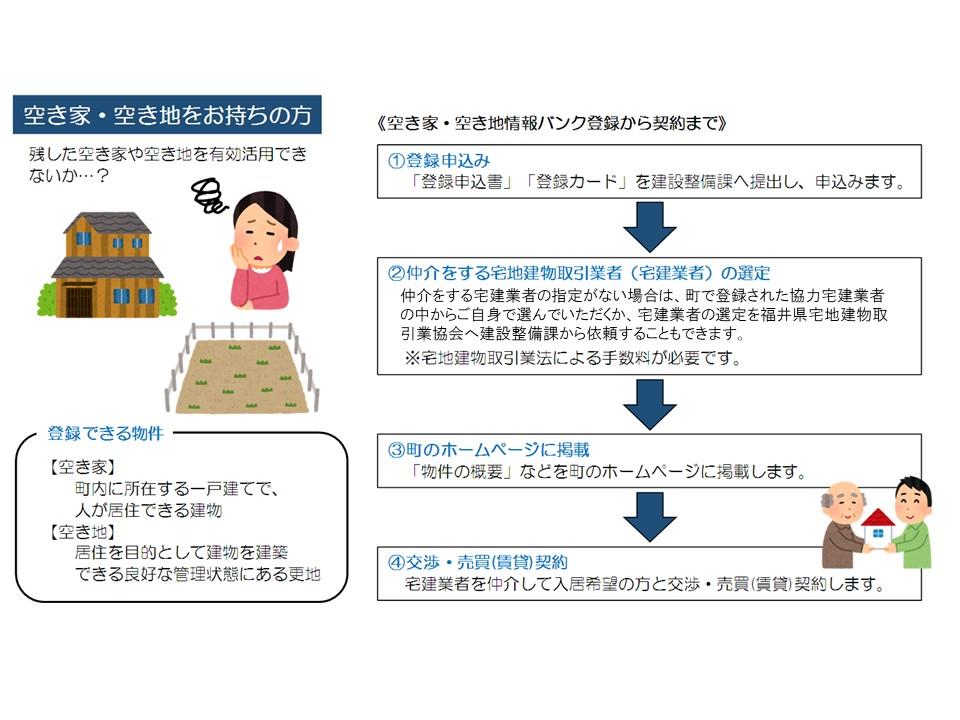 空き家・空き地をお持ちの方

残した空き家や空き地を有効活用できないか…？

登録できる物件

【空き家】
町内に所在する一戸建てで、人が居住できる建物
【空き地】
居住を目的として建物を建築できる良好な管理状態にある更地

《空き家・空き地情報バンク登録から契約まで》

①登録申込み
「登録申込書」「登録カード」を建設整備課へ提出し、申込みます。

②仲介をする宅地建物取引業者（宅建業者）の選定
仲介をする宅建業者の指定がない場合は、町で登録された協力宅建業者の中からご自身で選んでいただくか、宅建業者の選定を福井県宅地建物取引業協会へ建設整備課から依頼することもできます。
※宅地建物取引業法による手数料が必要です。

③町のホームページに掲載
「物件の概要」などを町のホームページに掲載します。

④交渉・売買(賃貸)契約
宅建業者を仲介して入居希望の方と交渉・売買(賃貸)契約します。